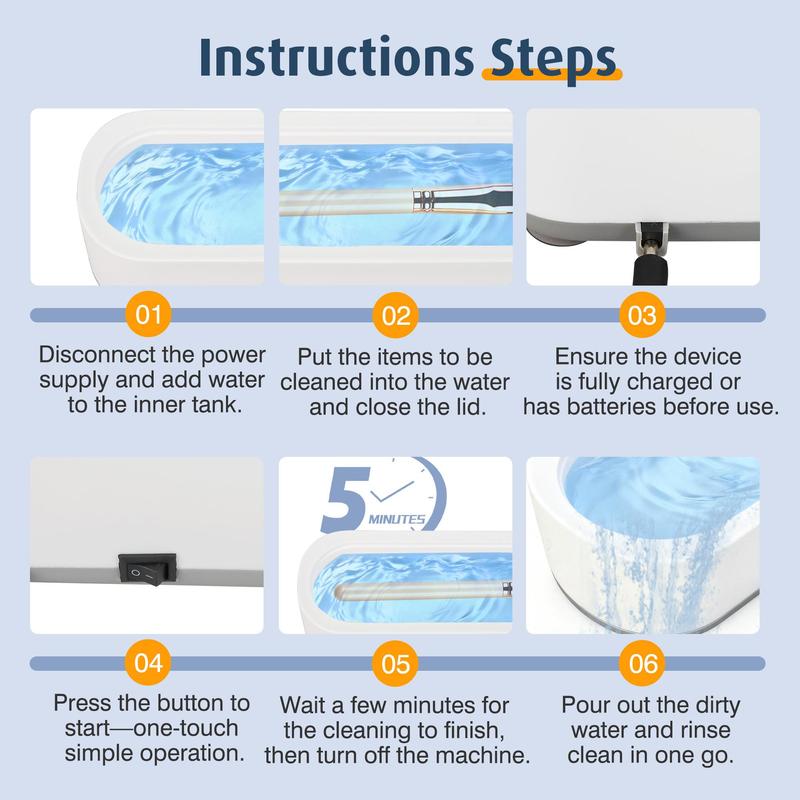 Instructions Steps

01

Disconnect the power supply and add water to the inner tank.

02

Put the items to be cleaned into the water and close the lid.

03

Ensure the device is fully charged or has batteries before use.

5 MINUTES

04

Press the button to start—one-touch simple operation.

05

Wait a few minutes for the cleaning to finish, then turn off the machine.

06

Pour out the dirty water and rinse clean in one go.